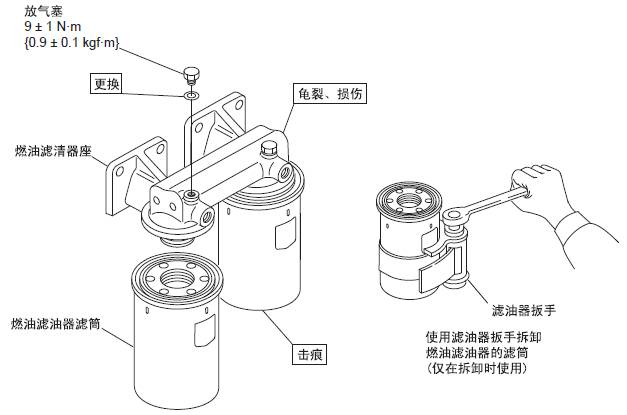 放气塞
9 ± 1 N·m
{0.9 ± 0.1 kgf·m}

更换

龟裂、损伤

燃油滤清器座

燃油滤油器滤筒

击痕

滤油器扳手

使用滤油器扳手拆卸
燃油滤油器的滤筒
(仅在拆卸时使用)