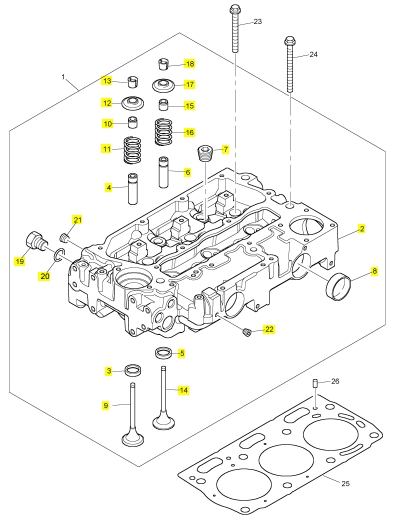 23
24
1
18
13
17
12
15
10
16
11
7
6
4
21
2
19
20
8
22
5
3
14
9
26
25