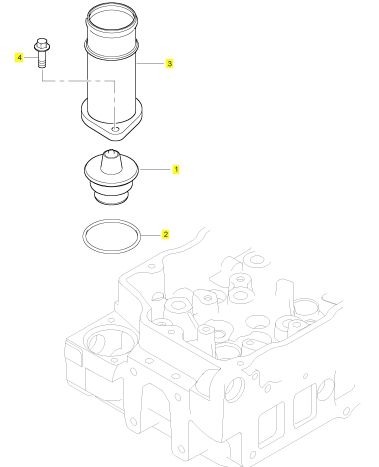 4
3
1
2