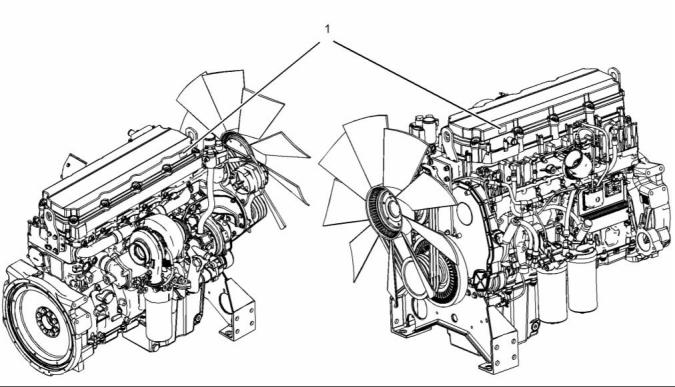 1