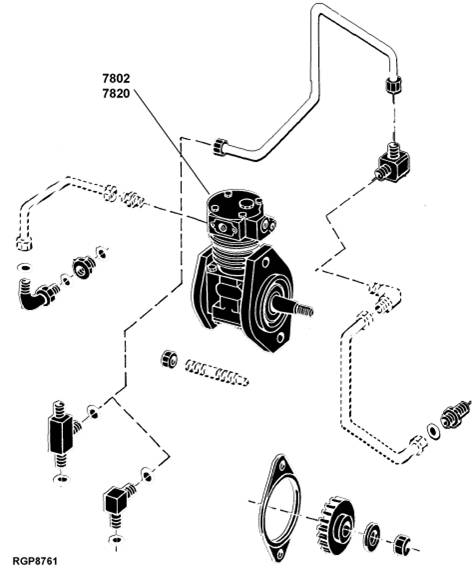 7802
7820

RGP8761