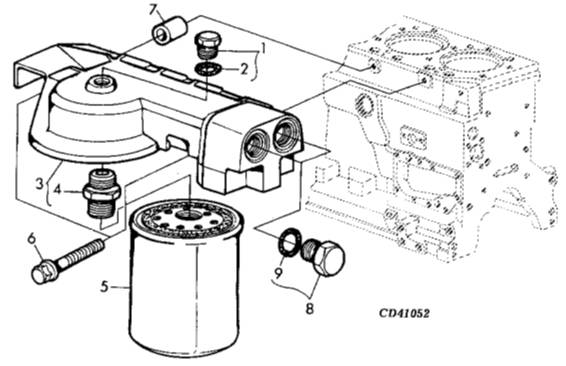 7
1
2
3
4
6
5
9
8
CD41052