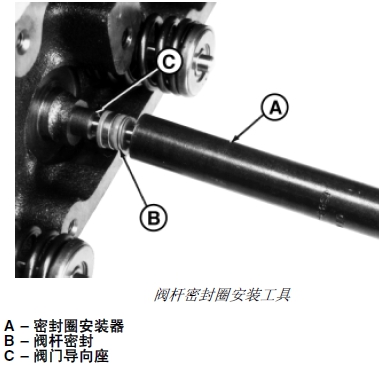 C

A

B

阀杆密封圈安装工具

A – 密封圈安装器
B – 阀杆密封
C – 阀门导向座