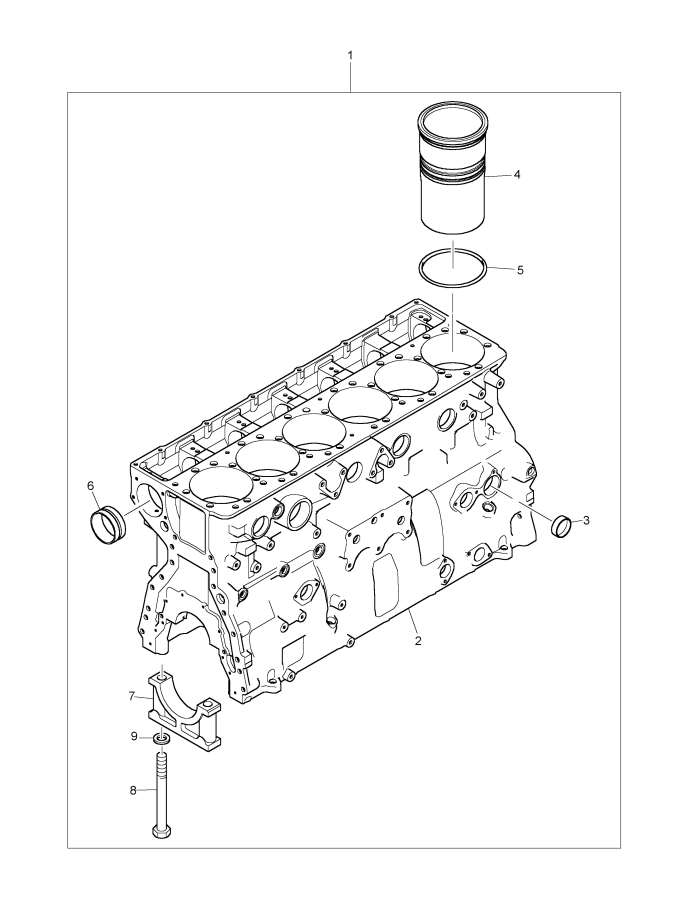 1
4
5
6
3
2
7
9
8