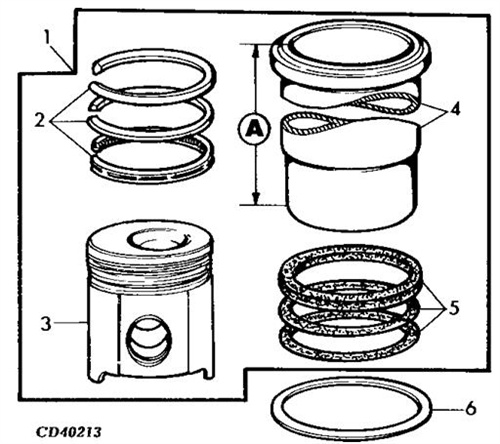 1
2
A
4
3
5
6
CD40213